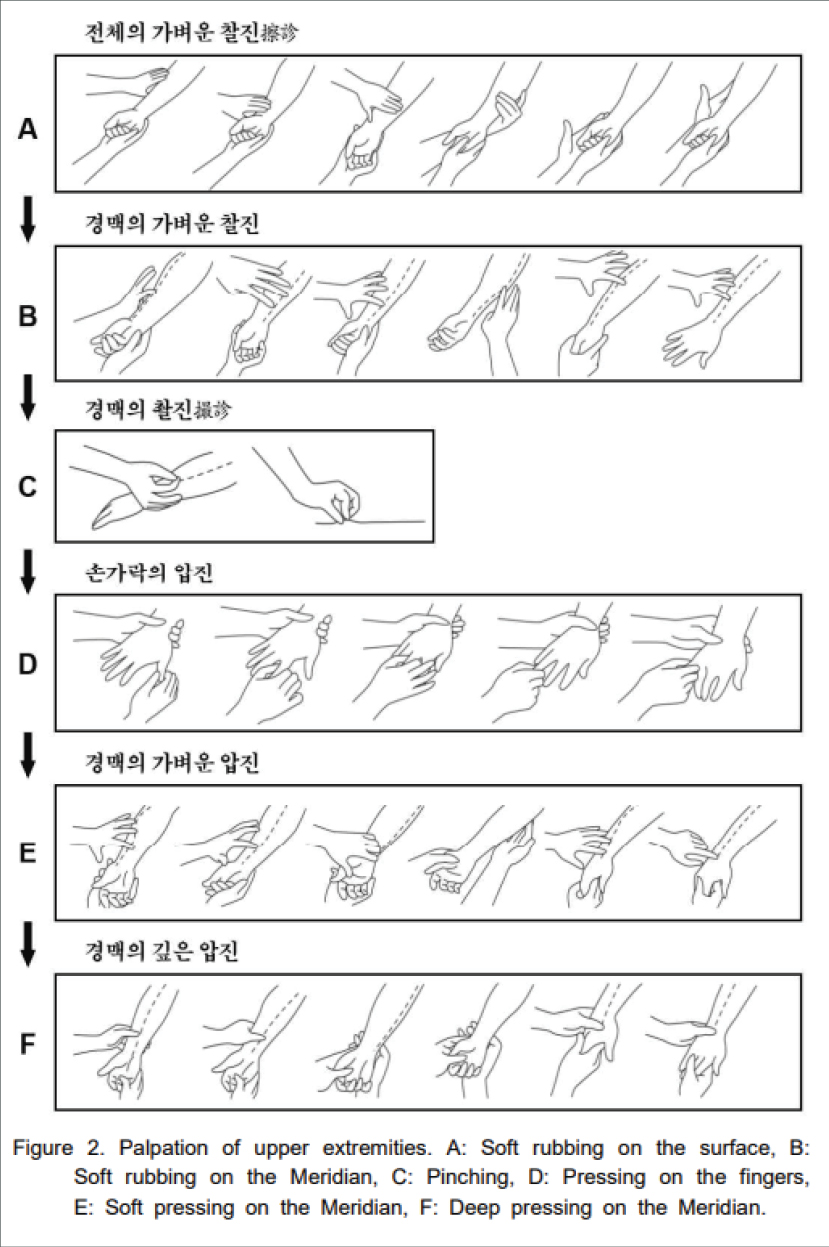 전체의 가벼운 찰진擦診

A

경맥의 가벼운 찰진

B

경맥의 촬진撮診

C

손가락의 압진

D

경맥의 가벼운 압진

E

경맥의 깊은 압진

F

Figure 2. Palpation of upper extremities. A: Soft rubbing on the surface, B: Soft rubbing on the Meridian, C: Pinching, D: Pressing on the fingers, E: Soft pressing on the Meridian, F: Deep pressing on the Meridian.