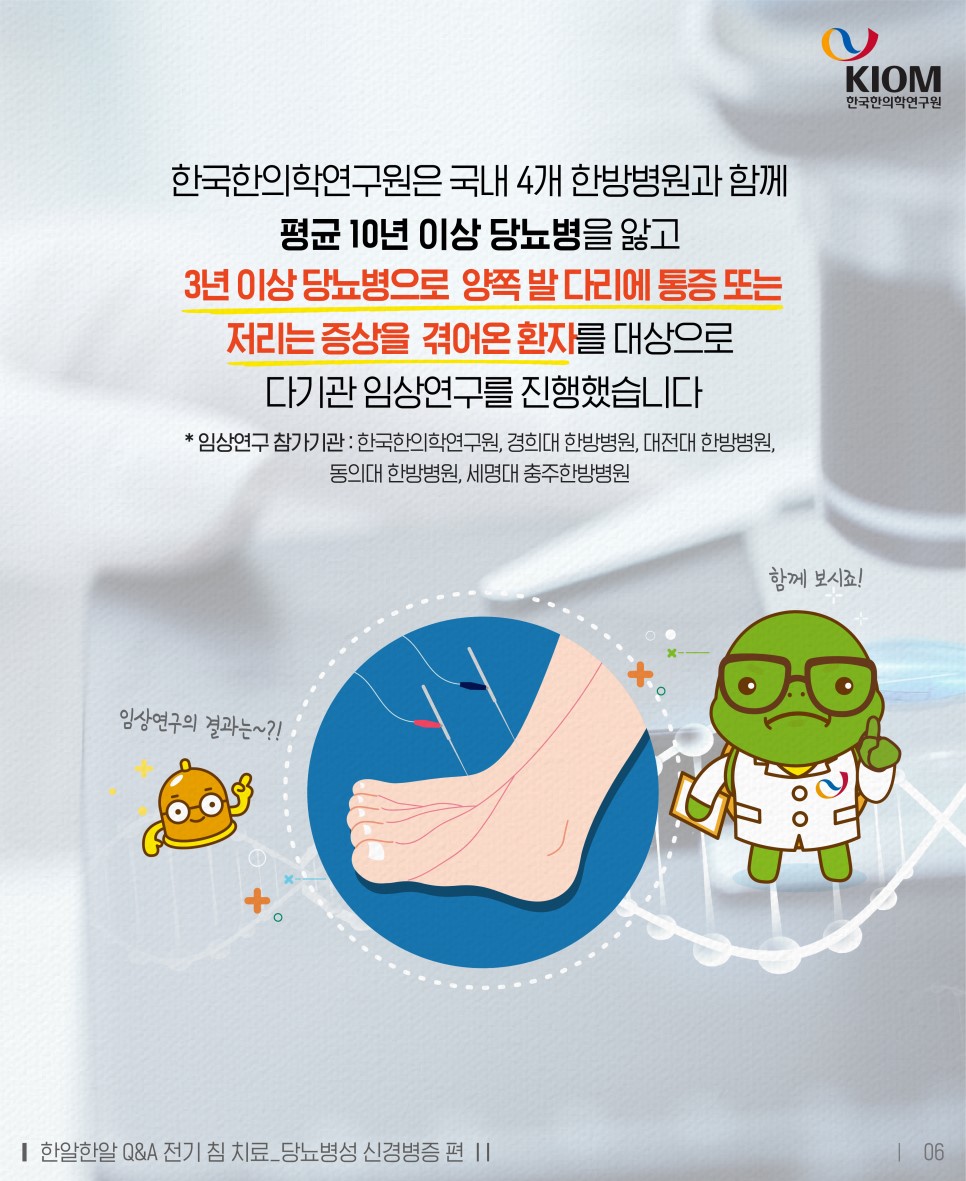 KIOM
한국한의학연구원

한국한의학연구원은 국내 4개 한방병원과 함께 평균 10년 이상 당뇨병을 앓고 3년 이상 당뇨병으로 양쪽 발 다리에 통증 또는 저리는 증상을 겪어온 환자를 대상으로 다기관 임상연구를 진행했습니다

* 임상연구 참가기관 : 한국한의학연구원, 경희대 한방병원, 대전대 한방병원, 동의대 한방병원, 세명대 충주한방병원

함께 보시죠!

임상연구의 결과는~?!

한알한알 Q&A 전기 침 치료_당뇨병성 신경병증 편

06